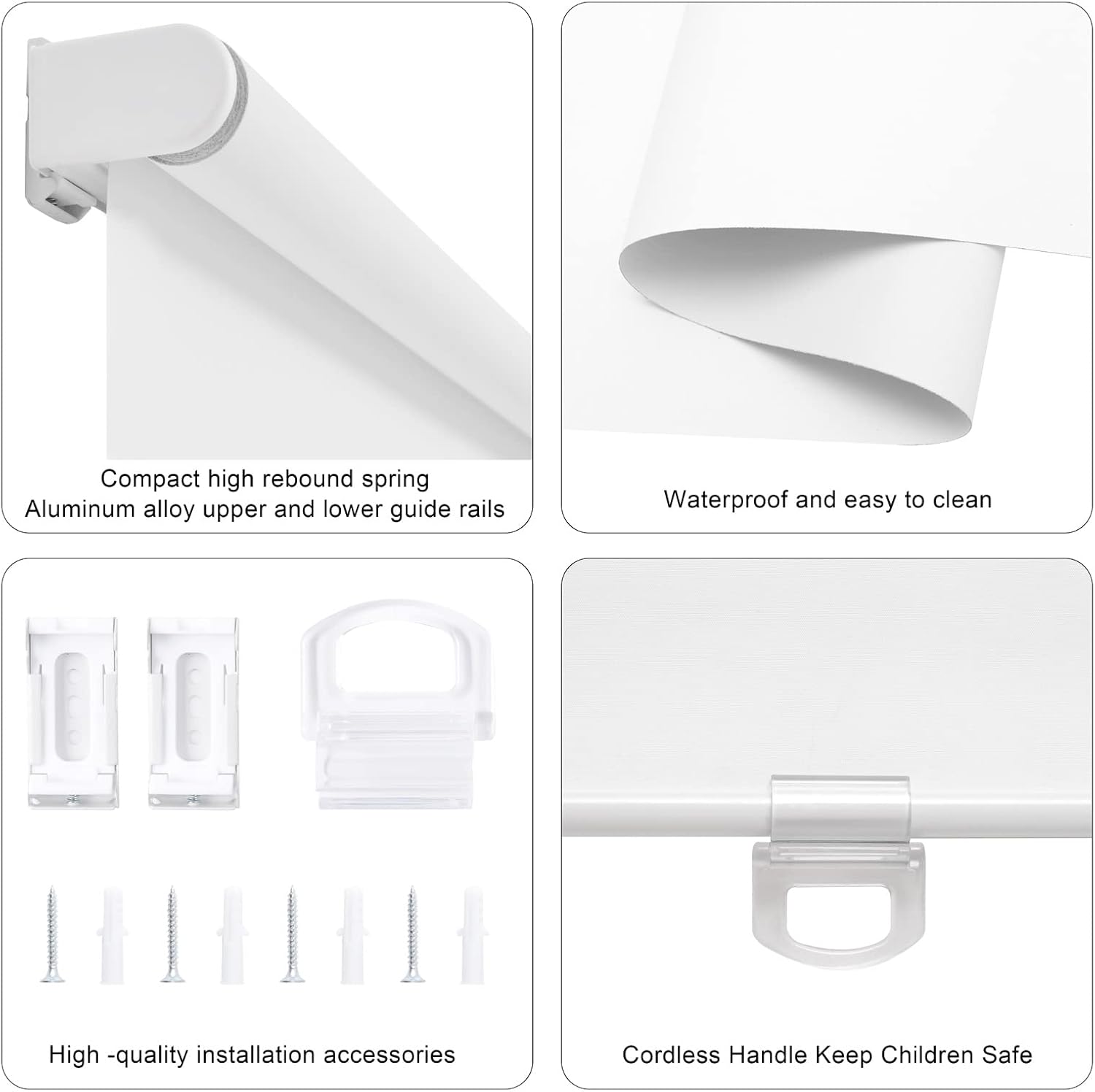 Compact high rebound spring
Aluminum alloy upper and lower guide rails

Waterproof and easy to clean

High -quality installation accessories

Cordless Handle Keep Children Safe