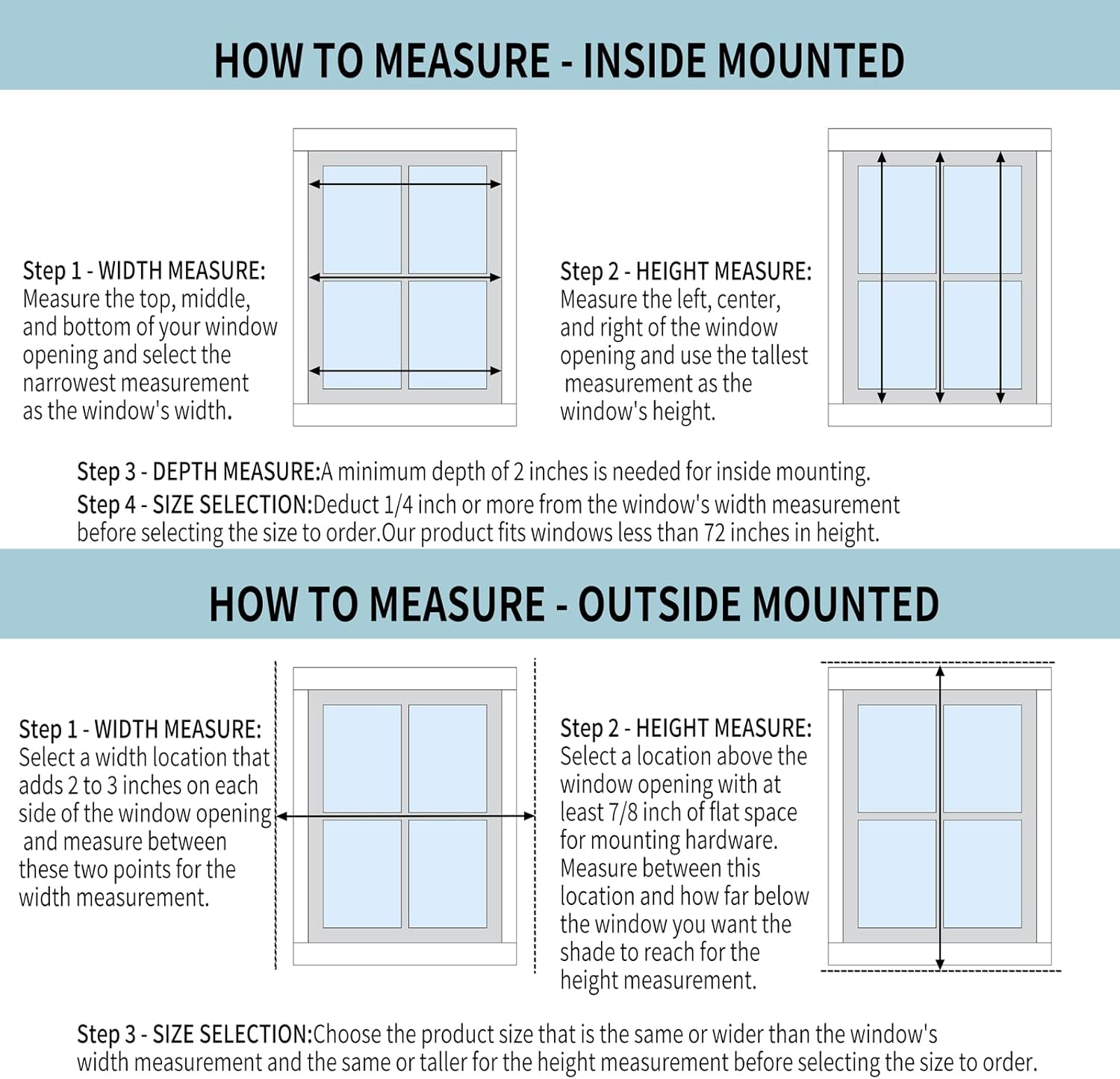 HOW TO MEASURE - INSIDE MOUNTED

Step 1 - WIDTH MEASURE: Measure the top, middle, and bottom of your window opening and select the narrowest measurement as the window's width.

Step 2 - HEIGHT MEASURE: Measure the left, center, and right of the window opening and use the tallest measurement as the window's height.

Step 3 - DEPTH MEASURE:A minimum depth of 2 inches is needed for inside mounting.
Step 4 - SIZE SELECTION:Deduct 1/4 inch or more from the window's width measurement before selecting the size to order.Our product fits windows less than 72 inches in height.

HOW TO MEASURE - OUTSIDE MOUNTED

Step 1 - WIDTH MEASURE: Select a width location that adds 2 to 3 inches on each side of the window opening and measure between these two points for the width measurement.

Step 2 - HEIGHT MEASURE: Select a location above the window opening with at least 7/8 inch of flat space for mounting hardware. Measure between this location and how far below the window you want the shade to reach for the height measurement.

Step 3 - SIZE SELECTION:Choose the product size that is the same or wider than the window's width measurement and the same or taller for the height measurement before selecting the size to order.