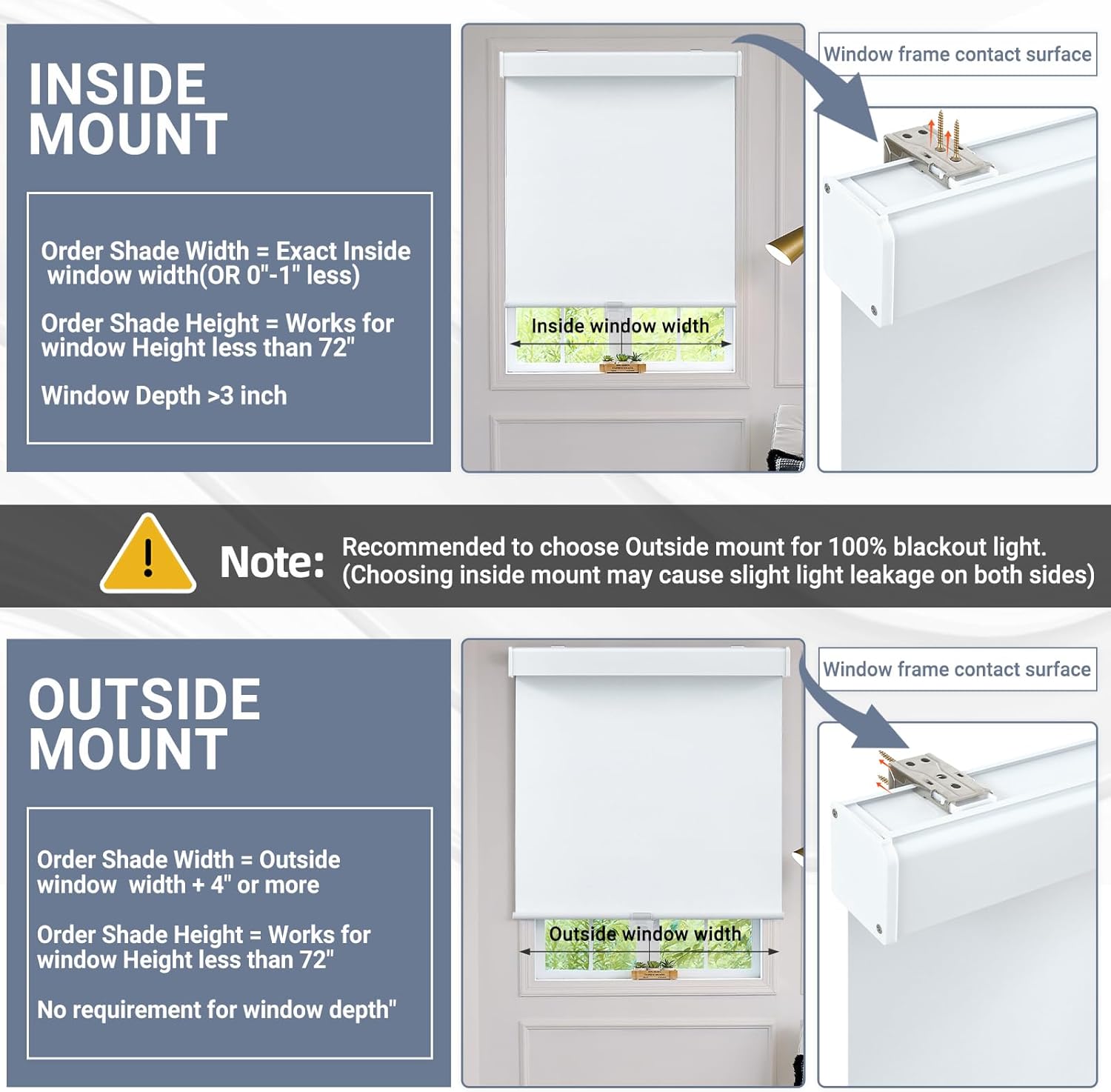 INSIDE MOUNT

Order Shade Width = Exact Inside window width(OR 0"-1" less)

Order Shade Height = Works for window Height less than 72"

Window Depth >3 inch

Inside window width

Window frame contact surface

Note: Recommended to choose Outside mount for 100% blackout light. (Choosing inside mount may cause slight light leakage on both sides)

OUTSIDE MOUNT

Order Shade Width = Outside window width + 4" or more

Order Shade Height = Works for window Height less than 72"

No requirement for window depth"

Outside window width

Window frame contact surface