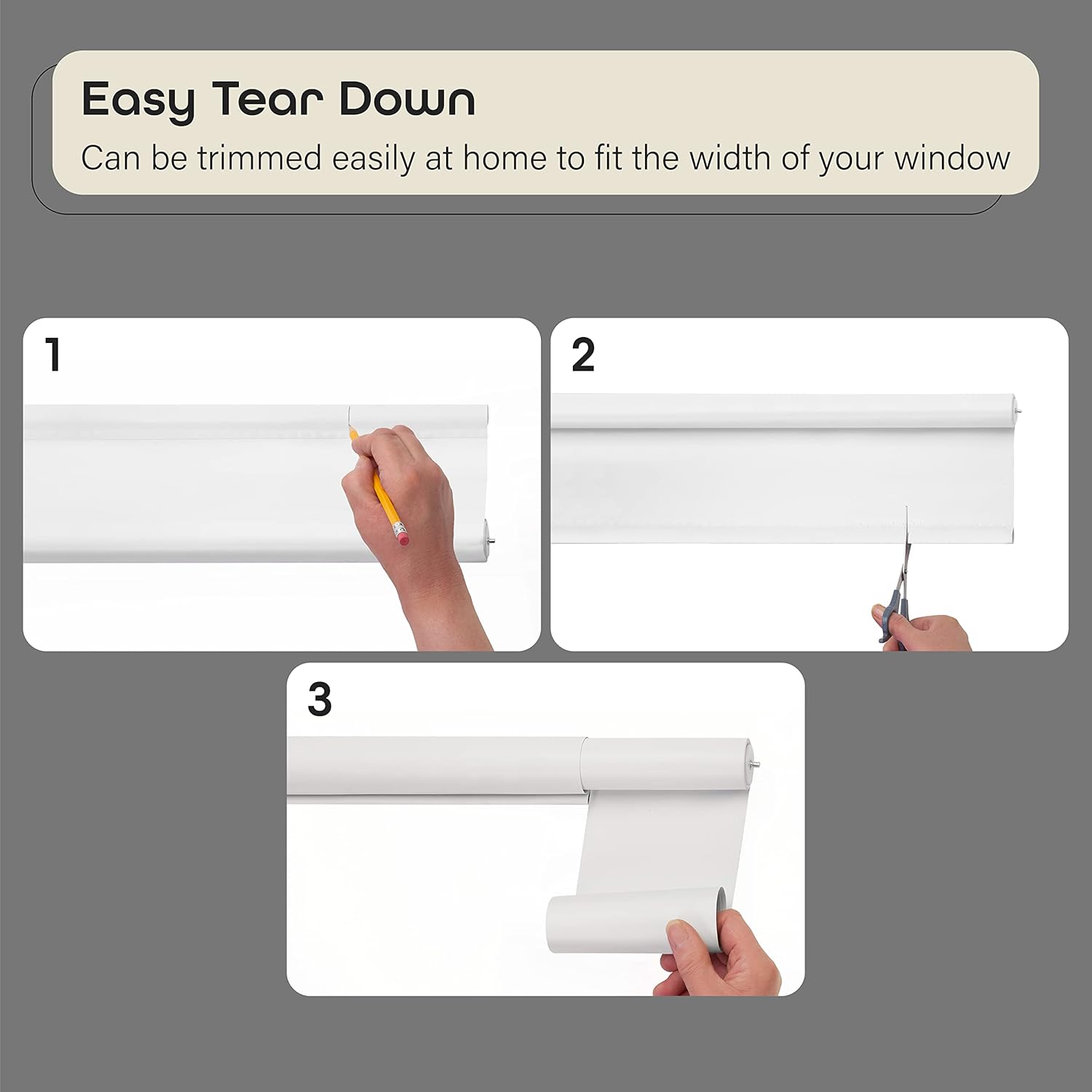 Easy Tear Down
Can be trimmed easily at home to fit the width of your window

1

2

3